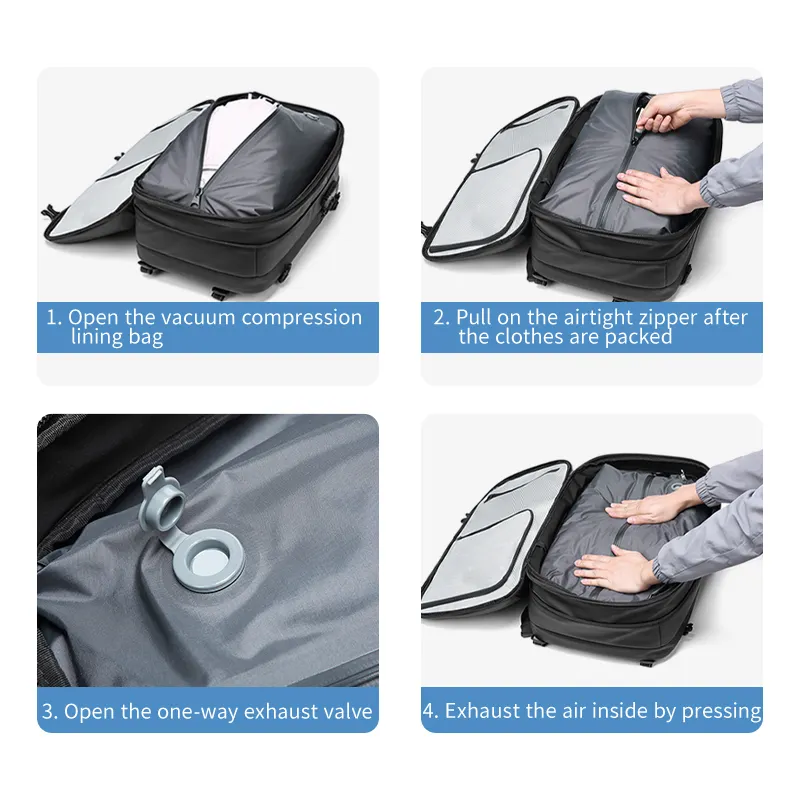 1. Open the vacuum compression lining bag

2. Pull on the airtight zipper after the clothes are packed

3. Open the one-way exhaust valve

4. Exhaust the air inside by pressing